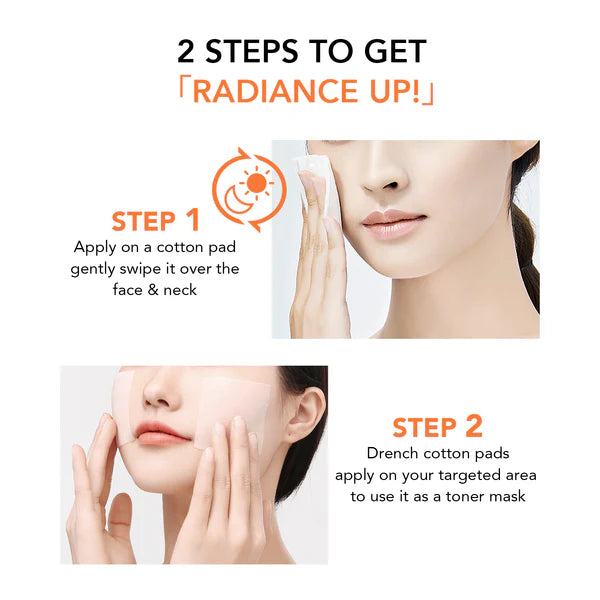 2 STEPS TO GET
「RADIANCE UP!」

STEP 1
Apply on a cotton pad gently swipe it over the face & neck

STEP 2
Drench cotton pads apply on your targeted area to use it as a toner mask