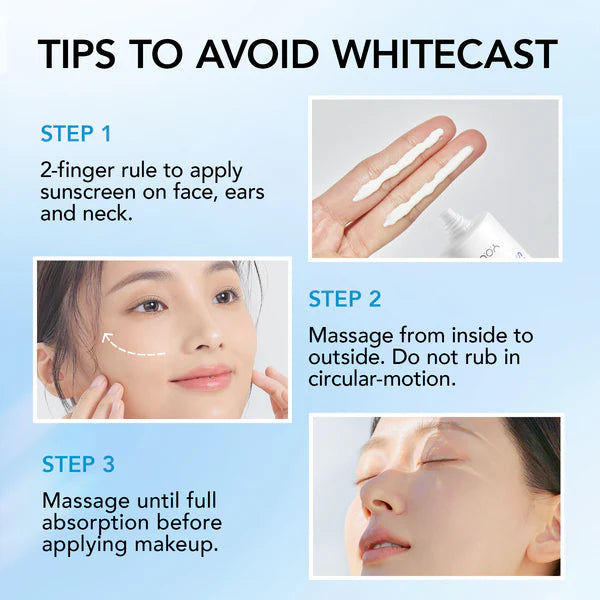 TIPS TO AVOID WHITECAST

STEP 1

2-finger rule to apply sunscreen on face, ears and neck.

STEP 2

Massage from inside to outside. Do not rub in circular-motion.

STEP 3

Massage until full absorption before applying makeup.